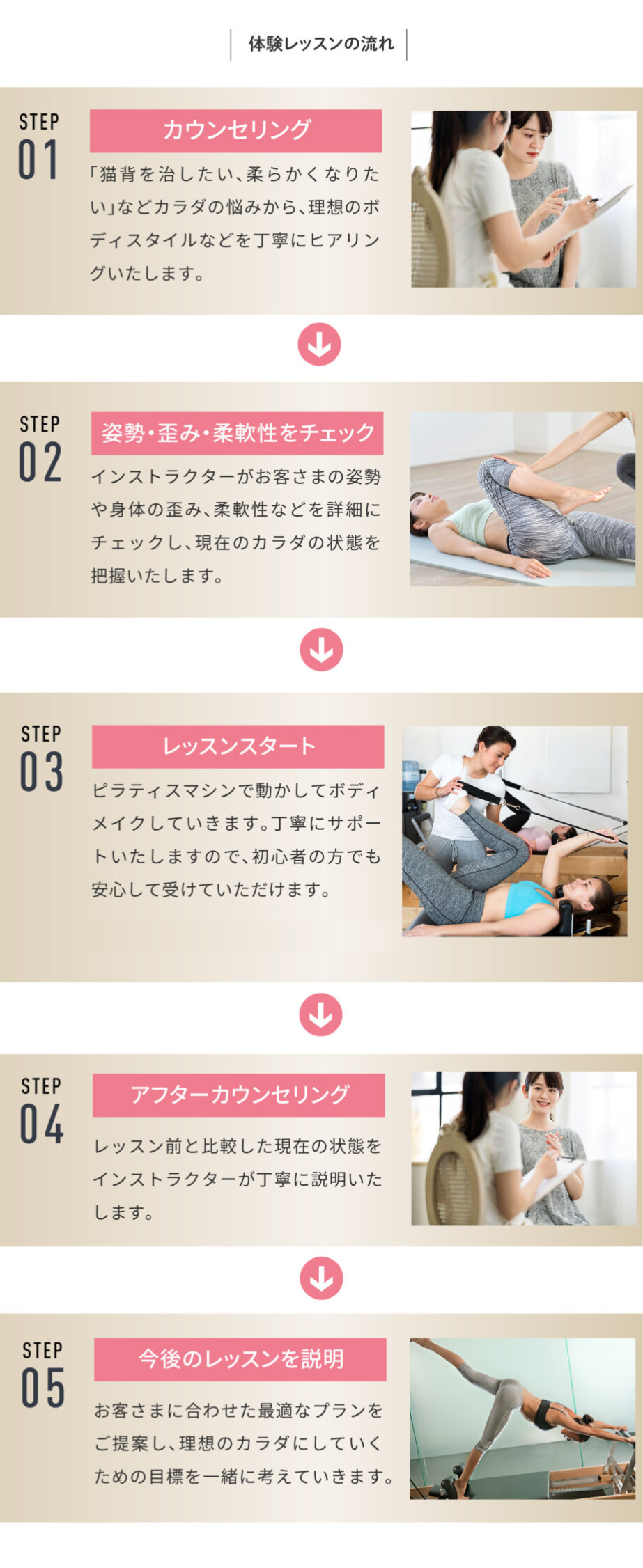 体験レッスンの流れ

STEP 01

カウンセリング

「猫背を治したい、柔らかくなりたい」などカラダの悩みから、理想のボディスタイルなどを丁寧にヒアリングいたします。

STEP 02

姿勢・歪み・柔軟性をチェック

インストラクターがお客さまの姿勢や身体の歪み、柔軟性などを詳細にチェックし、現在のカラダの状態を把握いたします。

STEP 03

レッスンスタート

ピラティスマシンで動かしてボディメイクしていきます。丁寧にサポートいたしますので、初心者の方でも安心して受けていただけます。

STEP 04

アフターカウンセリング

レッスン前と比較した現在の状態をインストラクターが丁寧に説明いたします。

STEP 05

今後のレッスンを説明

お客さまに合わせた最適なプランをご提案し、理想のカラダにしていくための目標を一緒に考えていきます。